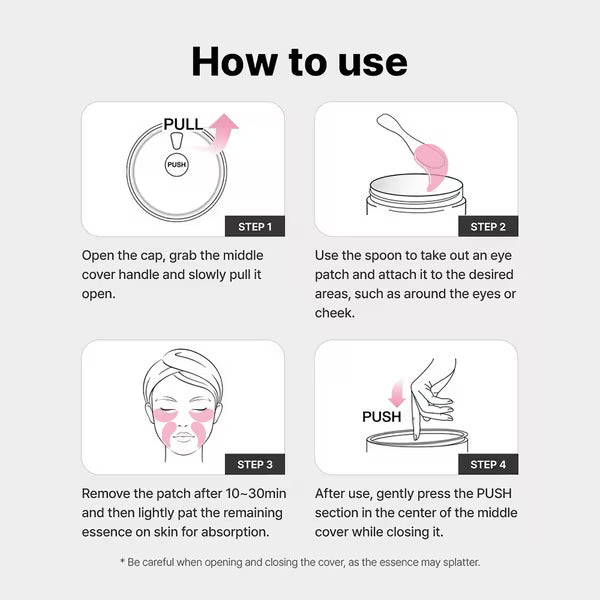 How to use

PULL

PUSH

STEP 1

Open the cap, grab the middle cover handle and slowly pull it open.

STEP 2

Use the spoon to take out an eye patch and attach it to the desired areas, such as around the eyes or cheek.

STEP 3

Remove the patch after 10~30min and then lightly pat the remaining essence on skin for absorption.

PUSH

STEP 4

After use, gently press the PUSH section in the center of the middle cover while closing it.

* Be careful when opening and closing the cover, as the essence may splatter.